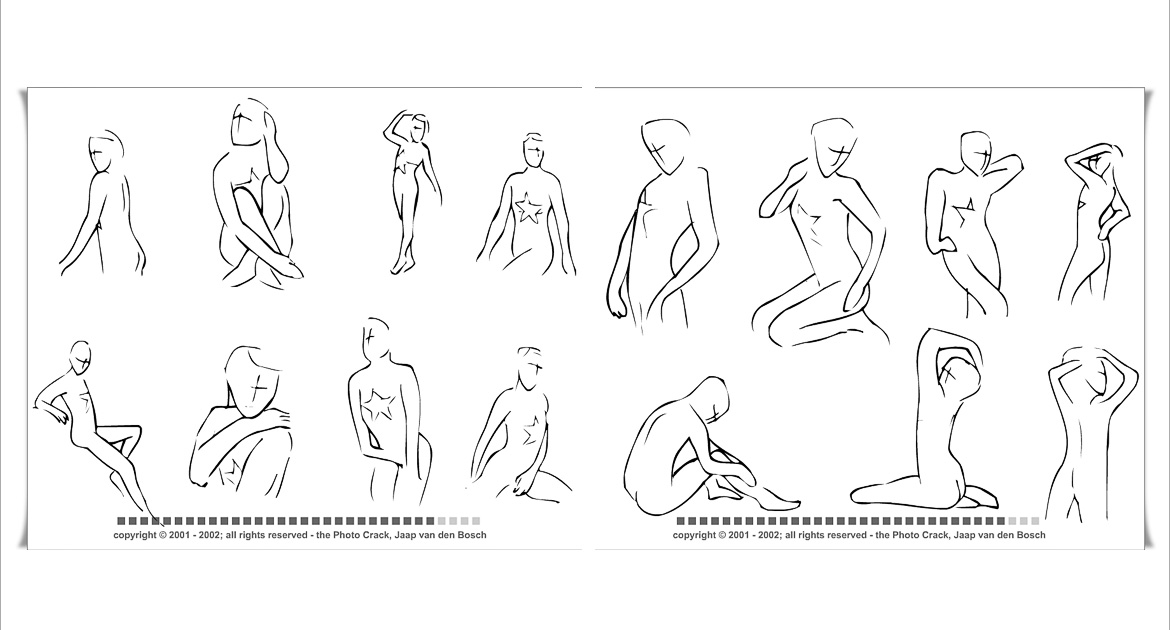 copyright © 2001 - 2002; all rights reserved - the Photo Crack, Jaap van den Bosch

copyright © 2001 - 2002; all rights reserved - the Photo Crack, Jaap van den Bosch